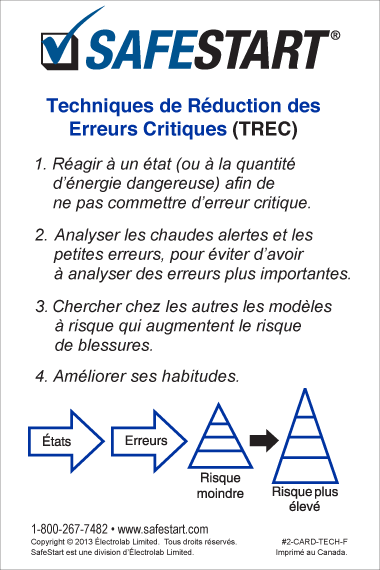 SAFESTART®

Techniques de Réduction des Erreurs Critiques (TREC)

1. Réagir à un état (ou à la quantité d'énergie dangereuse) afin de ne pas commettre d'erreur critique.

2. Analyser les chaudes alertes et les petites erreurs, pour éviter d'avoir à analyser des erreurs plus importantes.

3. Chercher chez les autres les modèles à risque qui augmentent le risque de blessures.

4. Améliorer ses habitudes.

États

Erreurs

Risque moindre

Risque plus élevé

1-800-267-7482 • www.safestart.com

Copyright © 2013 Électrolab Limited. Tous droits réservés.
SafeStart est une division d'Électrolab Limited.

#2-CARD-TECH-F
Imprimé au Canada.